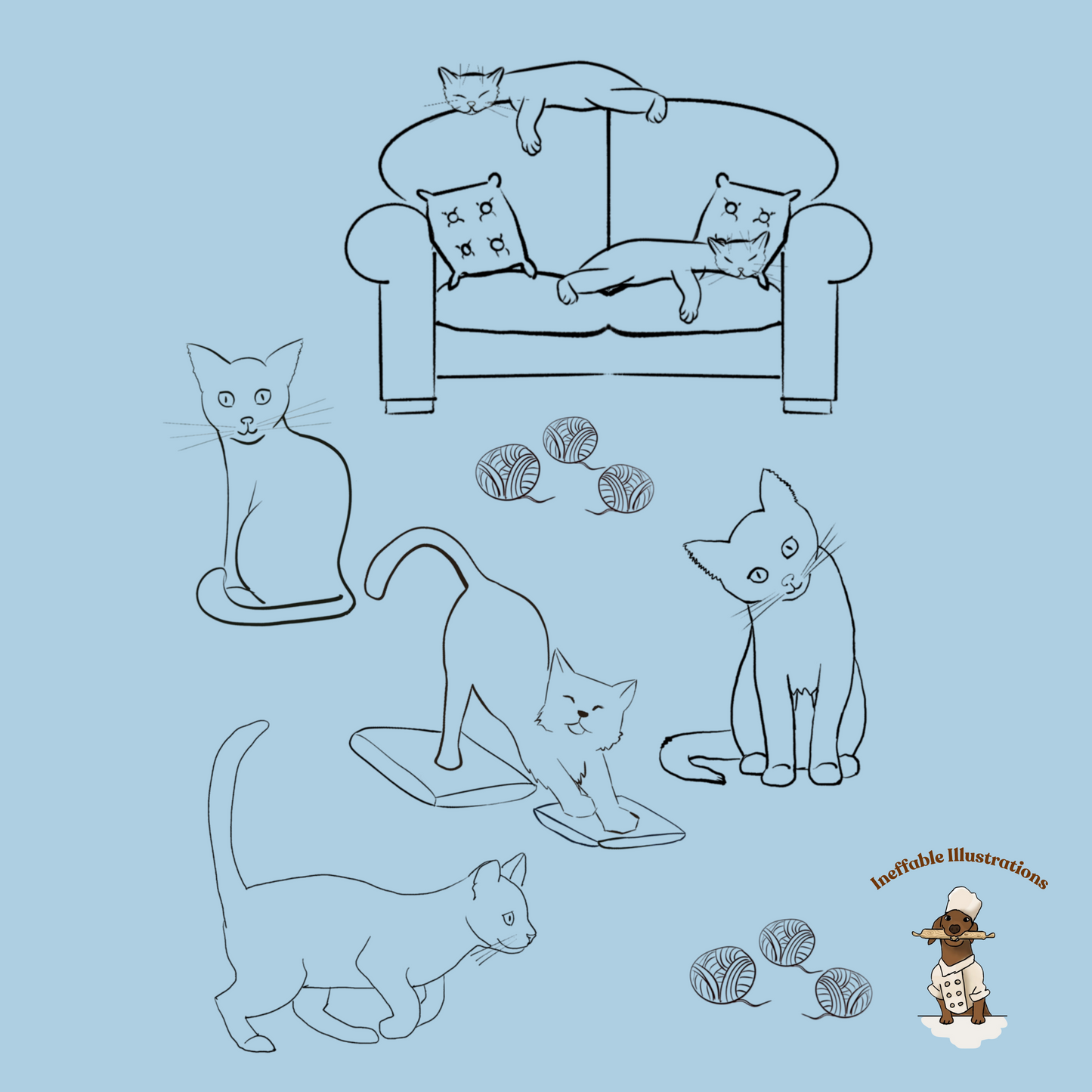 Ineffable Illustrations