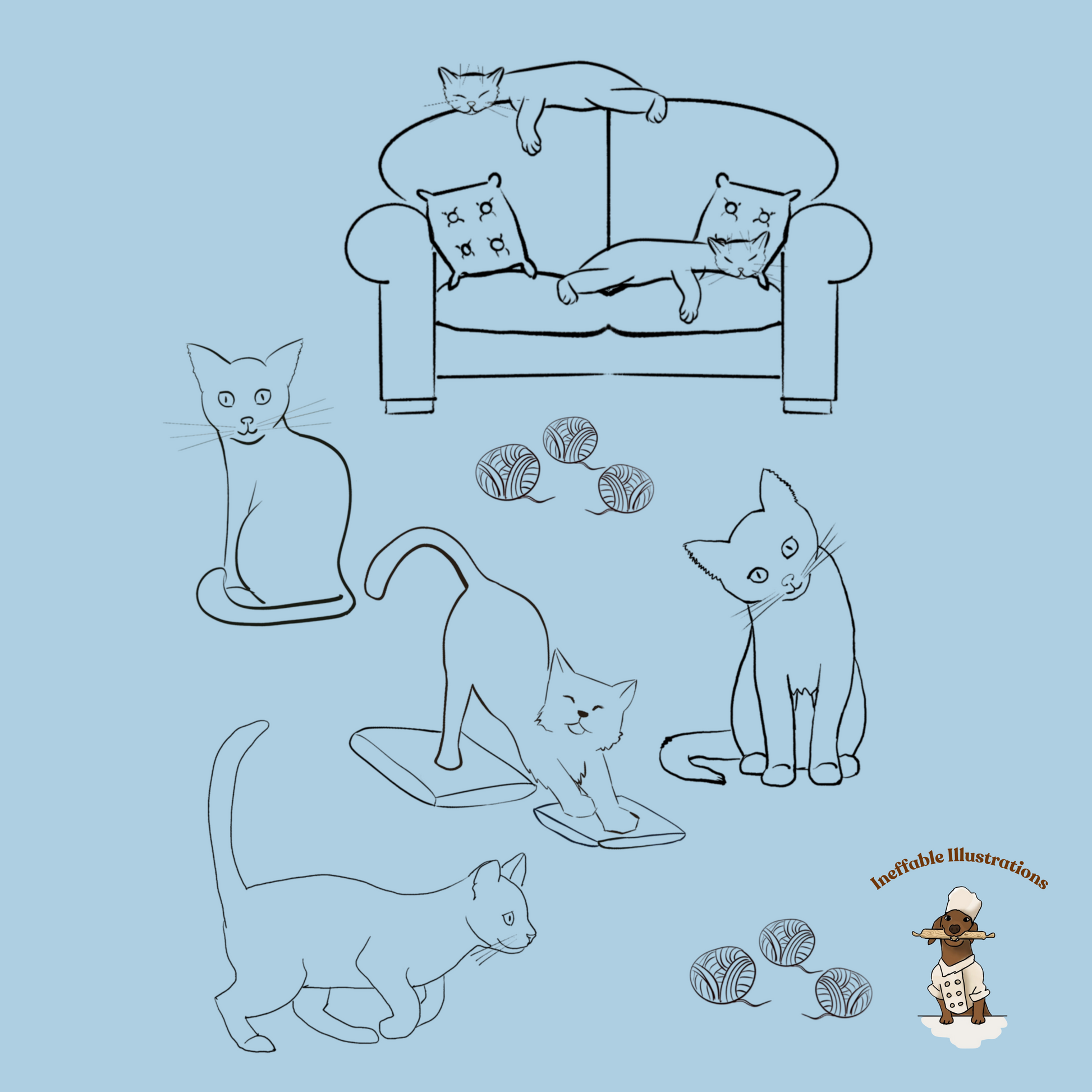 Ineffable Illustrations