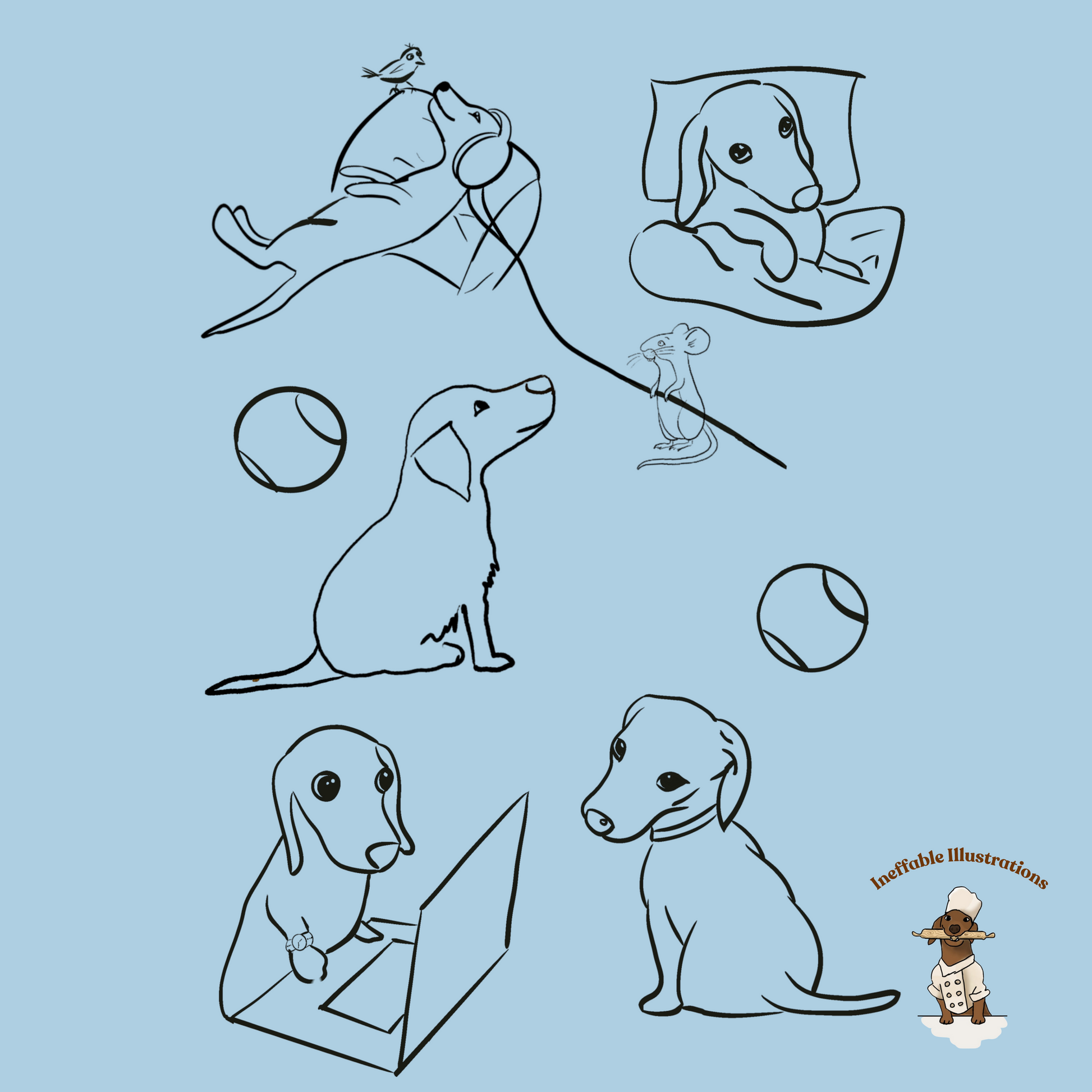 Ineffable Illustrations